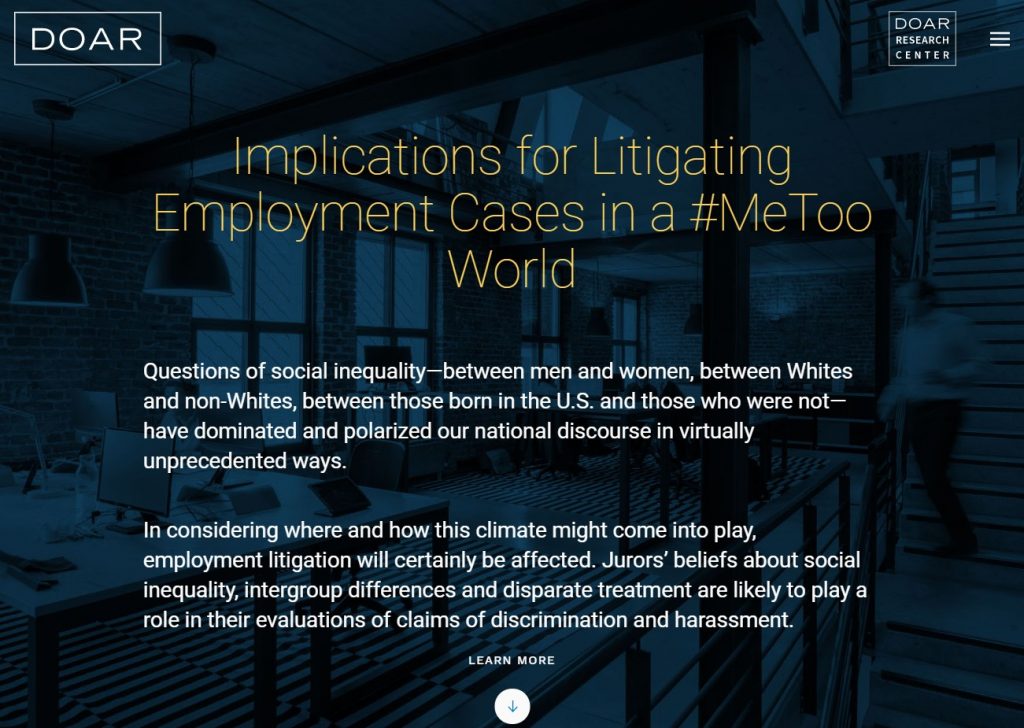 DOAR

DOAR
RESEARCH
CENTER

Implications for Litigating Employment Cases in a #MeToo World

Questions of social inequality—between men and women, between Whites and non-Whites, between those born in the U.S. and those who were not—have dominated and polarized our national discourse in virtually unprecedented ways.

In considering where and how this climate might come into play, employment litigation will certainly be affected. Jurors' beliefs about social inequality, intergroup differences and disparate treatment are likely to play a role in their evaluations of claims of discrimination and harassment.

LEARN MORE